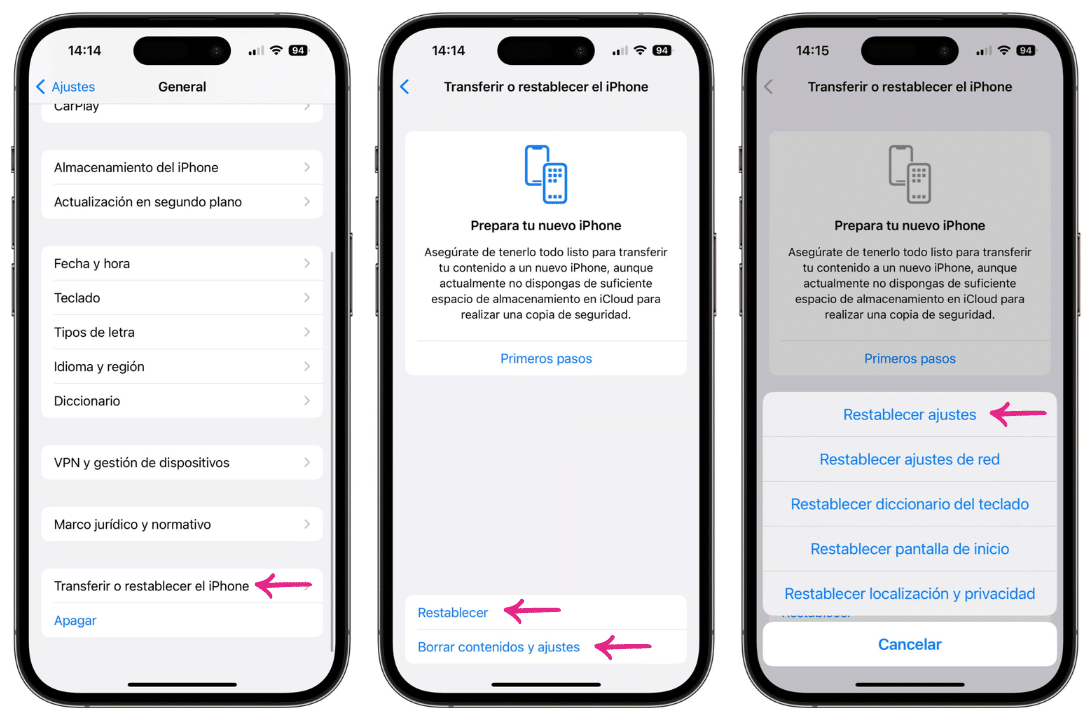 14:14 94

Ajustes General

CarPlay

Almacenamiento del iPhone

Actualización en segundo plano

Fecha y hora

Teclado

Tipos de letra

Idioma y región

Diccionario

VPN y gestión de dispositivos

Marco jurídico y normativo

Transferir o restablecer el iPhone

Apagar

14:14 94

Transferir o restablecer el iPhone

Prepara tu nuevo iPhone

Asegúrate de tenerlo todo listo para transferir tu contenido a un nuevo iPhone, aunque actualmente no dispongas de suficiente espacio de almacenamiento en iCloud para realizar una copia de seguridad.

Primeros pasos

Restablecer

Borrar contenidos y ajustes

14:15 94

Transferir o restablecer el iPhone

Prepara tu nuevo iPhone

Asegúrate de tenerlo todo listo para transferir tu contenido a un nuevo iPhone, aunque actualmente no dispongas de suficiente espacio de almacenamiento en iCloud para realizar una copia de seguridad.

Primeros pasos

Restablecer ajustes

Restablecer ajustes de red

Restablecer diccionario del teclado

Restablecer pantalla de inicio

Restablecer localización y privacidad

Cancelar